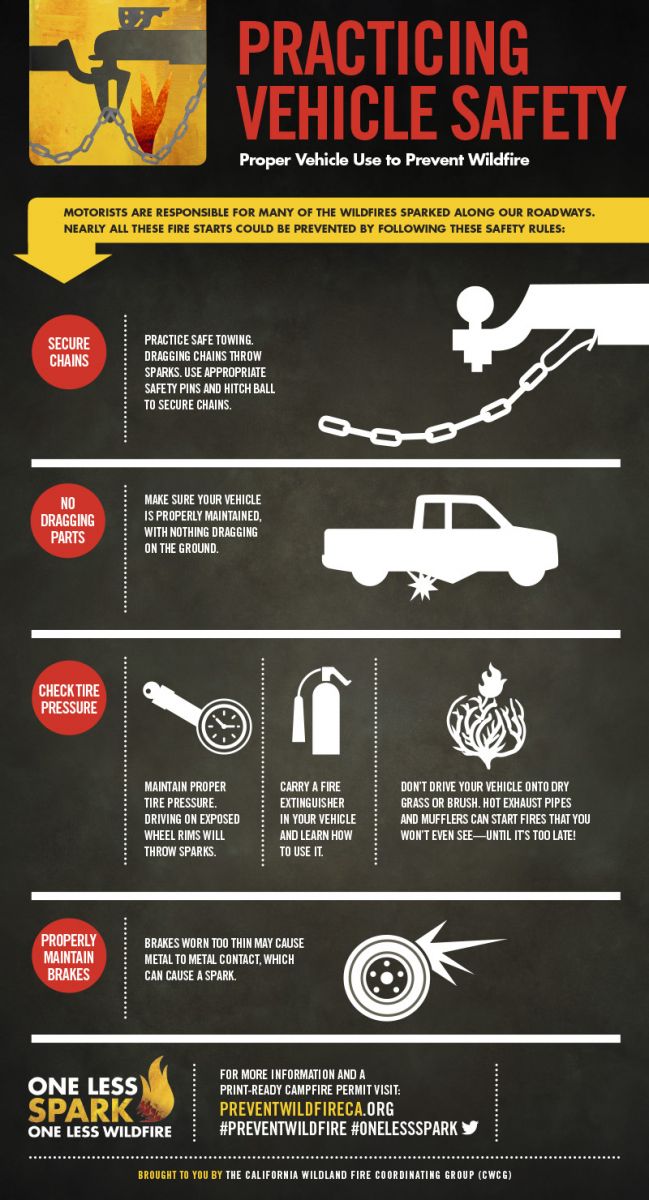 PRACTICING VEHICLE SAFETY

Proper Vehicle Use to Prevent Wildfire

MOTORISTS ARE RESPONSIBLE FOR MANY OF THE WILDFIRES SPARKED ALONG OUR ROADWAYS. NEARLY ALL THESE FIRE STARTS COULD BE PREVENTED BY FOLLOWING THESE SAFETY RULES:

SECURE CHAINS

PRACTICE SAFE TOWING. DRAGGING CHAINS THROW SPARKS. USE APPROPRIATE SAFETY PINS AND HITCH BALL TO SECURE CHAINS.

NO DRAGGING PARTS

MAKE SURE YOUR VEHICLE IS PROPERLY MAINTAINED, WITH NOTHING DRAGGING ON THE GROUND.

CHECK TIRE PRESSURE

MAINTAIN PROPER TIRE PRESSURE. DRIVING ON EXPOSED WHEEL RIMS WILL THROW SPARKS.

CARRY A FIRE EXTINGUISHER IN YOUR VEHICLE AND LEARN HOW TO USE IT.

DON'T DRIVE YOUR VEHICLE ONTO DRY GRASS OR BRUSH. HOT EXHAUST PIPES AND MUFFLERS CAN START FIRES THAT YOU WON'T EVEN SEE—UNTIL IT'S TOO LATE!

PROPERLY MAINTAIN BRAKES

BRAKES WORN TOO THIN MAY CAUSE METAL TO METAL CONTACT, WHICH CAN CAUSE A SPARK.

ONE LESS SPARK ONE LESS WILDFIRE

FOR MORE INFORMATION AND A PRINT-READY CAMPFIRE PERMIT VISIT:
PREVENTWILDFIRECA.ORG
#PREVENTWILDFIRE #ONELESSSPARK

BROUGHT TO YOU BY THE CALIFORNIA WILDLAND FIRE COORDINATING GROUP (CWCG)